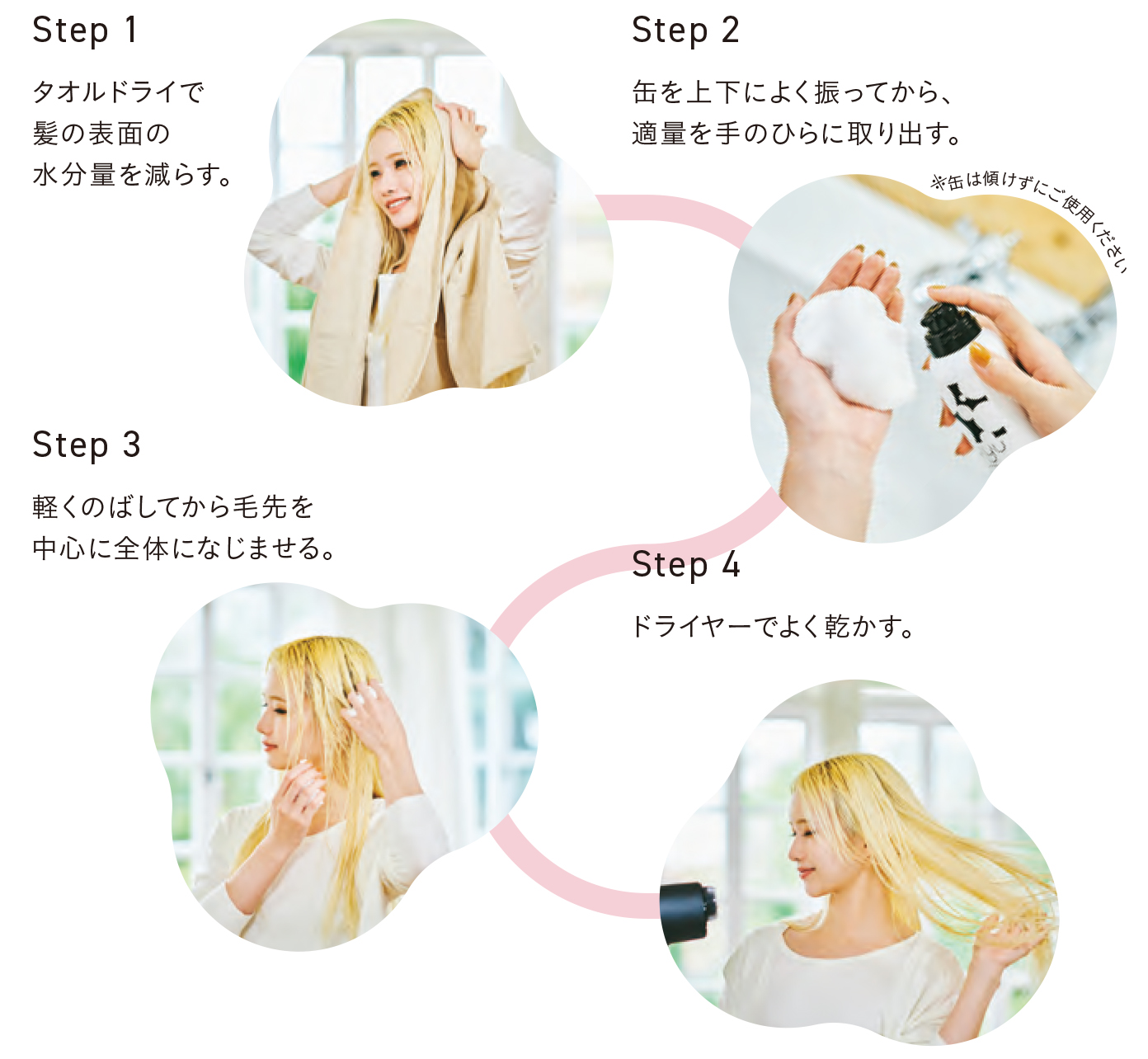 Step 1

タオルドライで
髪の表面の
水分量を減らす。

Step 2

缶を上下によく振ってから、
適量を手のひらに取り出す。

※缶は傾けずにご使用ください

Step 3

軽くのばしてから毛先を
中心に全体になじませる。

Step 4

ドライヤーでよく乾かす。